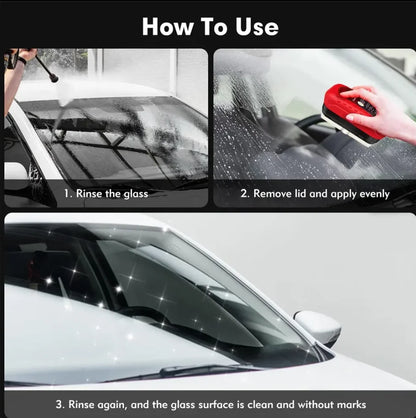 How To Use

1. Rinse the glass

2. Remove lid and apply evenly

3. Rinse again, and the glass surface is clean and without marks